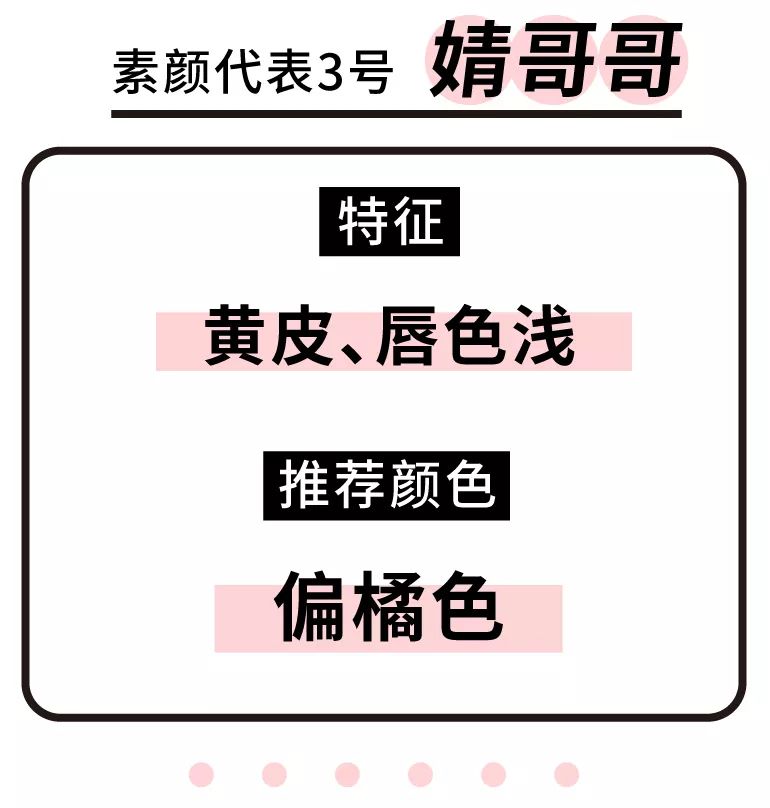 素颜代表3号 婧哥哥

特征

黄皮、唇色浅

推荐颜色

偏橘色